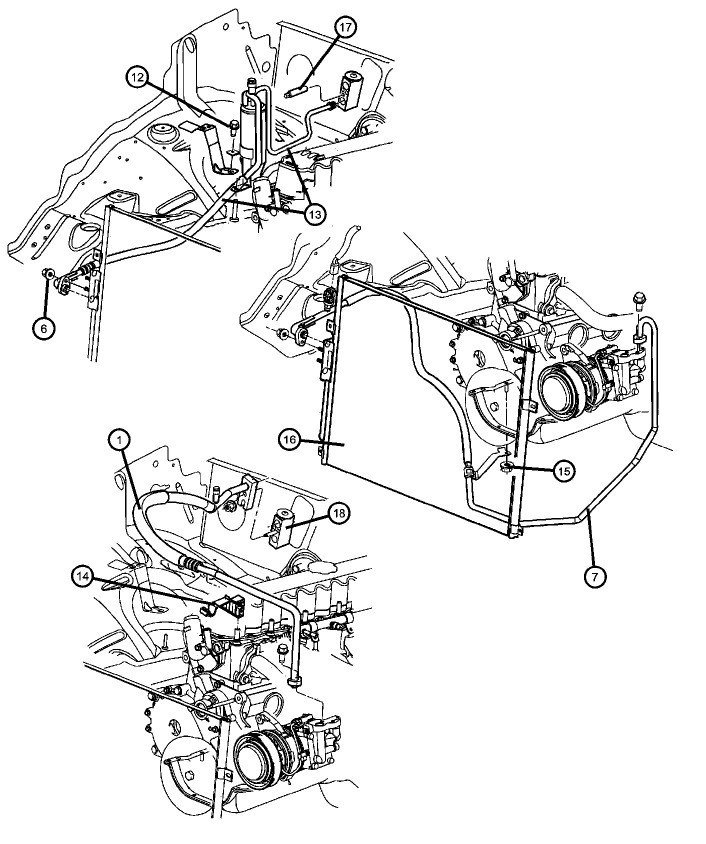 17
12
13
6
16
15
7
1
18
14